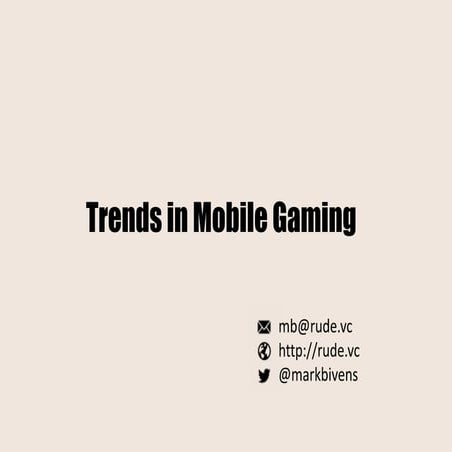 Trends in Mobile Gaming

mb@rude.vc
http://rude.vc
@markbivens