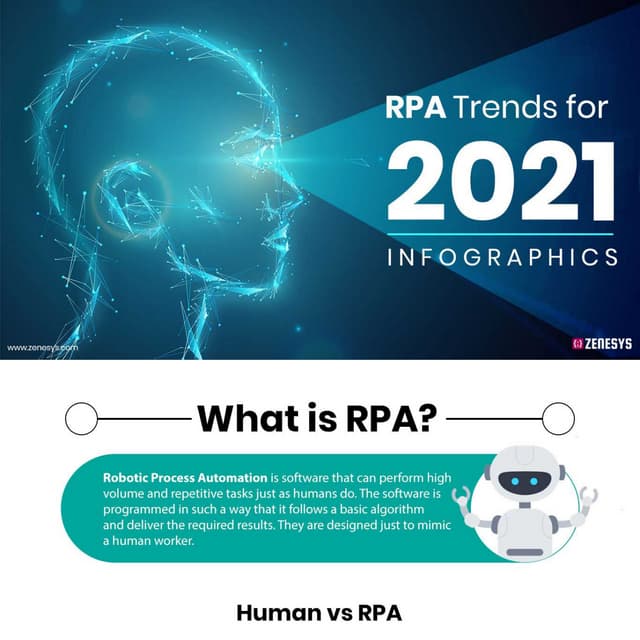 RPA Trends for

2021

INFOGRAPHICS

www.zenesys.com

ZENESYS

What is RPA?

Robotic Process Automation is software that can perform high volume and repetitive tasks just as humans do. The software is programmed in such a way that it follows a basic algorithm and deliver the required results. They are designed just to mimic a human worker.

Human vs RPA