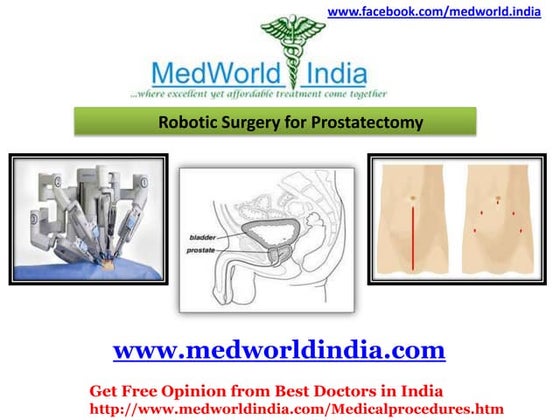 www.facebook.com/medworld.india

MedWorld India
...where excellent yet affordable treatment come together

Robotic Surgery for Prostatectomy

bladder
prostate

www.medworldindia.com

Get Free Opinion from Best Doctors in India
http://www.medworldindia.com/Medicalprocedures.htm