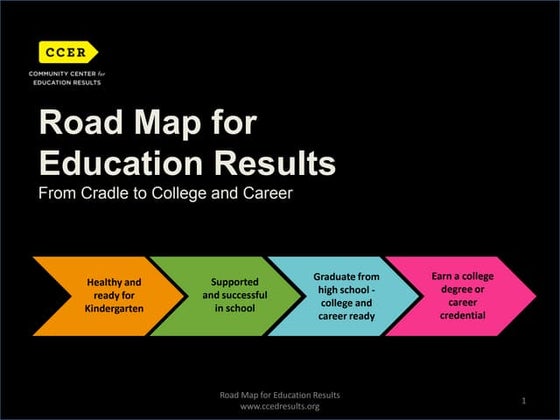 CCER

COMMUNITY CENTER for EDUCATION RESULTS

Road Map for Education Results

From Cradle to College and Career

Healthy and ready for Kindergarten

Supported and successful in school

Graduate from high school - college and career ready

Earn a college degree or career credential

Road Map for Education Results
www.ccedresults.org

1