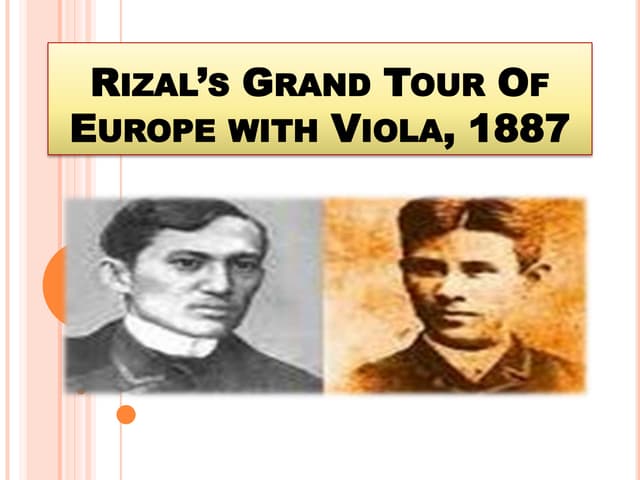 RIZAL'S GRAND TOUR OF EUROPE WITH VIOLA, 1887