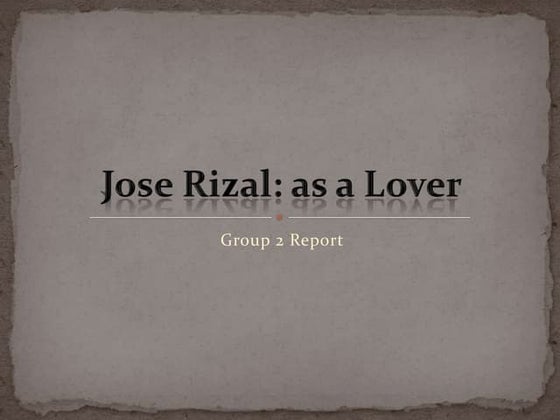 Jose Rizal: as a Lover

Group 2 Report