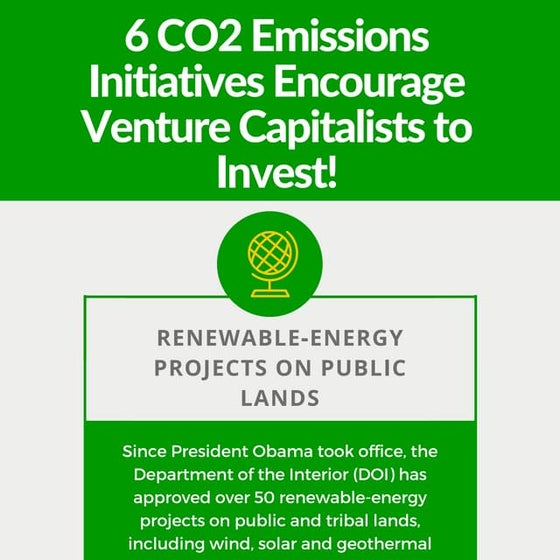 6 CO2 Emissions Initiatives Encourage Venture Capitalists to Invest!

RENEWABLE-ENERGY PROJECTS ON PUBLIC LANDS

Since President Obama took office, the Department of the Interior (DOI) has approved over 50 renewable-energy projects on public and tribal lands, including wind, solar and geothermal