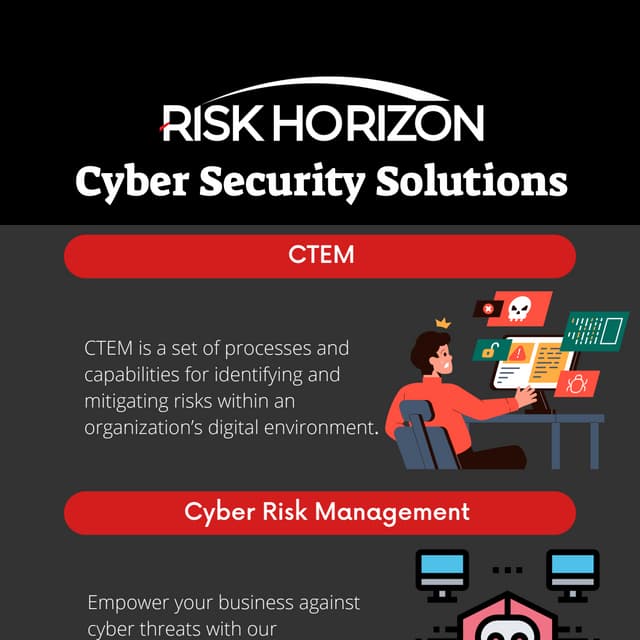 RISK HORIZON

Cyber Security Solutions

CTEM

CTEM is a set of processes and capabilities for identifying and mitigating risks within an organization's digital environment.

Cyber Risk Management

Empower your business against cyber threats with our