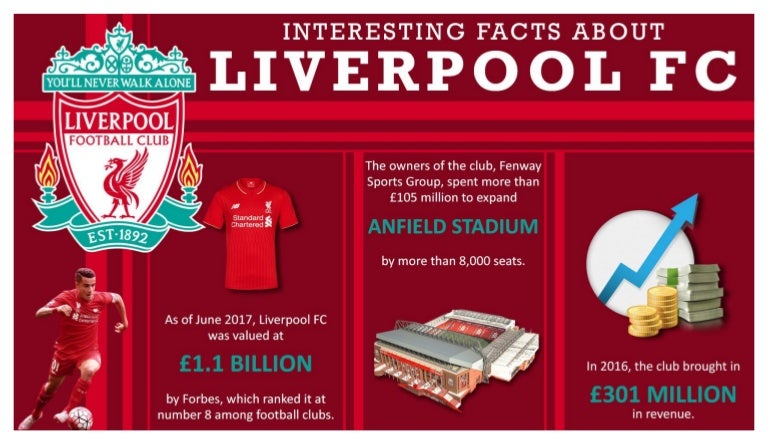 INTERESTING FACTS ABOUT
LIVERPOOL FC

YOU'LL NEVER WALK ALONE
LIVERPOOL
FOOTBALL CLUB
EST·1892

Standard Chartered

As of June 2017, Liverpool FC was valued at

£1.1 BILLION

by Forbes, which ranked it at number 8 among football clubs.

The owners of the club, Fenway Sports Group, spent more than £105 million to expand

ANFIELD STADIUM

by more than 8,000 seats.

In 2016, the club brought in

£301 MILLION

in revenue.