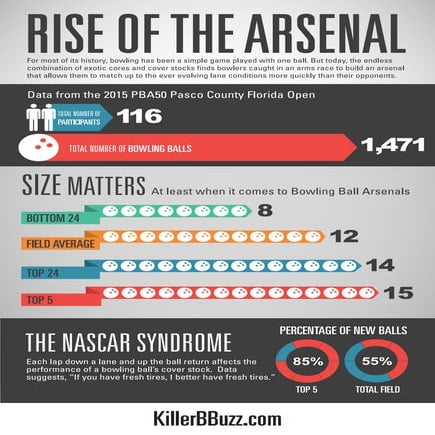 RISE OF THE ARSENAL

For most of its history, bowling has been a simple game played with one ball. But today, the endless combination of exotic cores and cover stocks finds bowlers caught in an arms race to build an arsenal that allows them to match up to the ever evolving lane conditions more quickly than their opponents.

Data from the 2015 PBA50 Pasco County Florida Open

TOTAL NUMBER OF PARTICIPANTS 116

TOTAL NUMBER OF BOWLING BALLS 1,471

SIZE MATTERS At least when it comes to Bowling Ball Arsenals

BOTTOM 24 8

FIELD AVERAGE 12

TOP 24 14

TOP 5 15

THE NASCAR SYNDROME

Each lap down a lane and up the ball return affects the performance of a bowling ball's cover stock. Data suggests, "If you have fresh tires, I better have fresh tires."

PERCENTAGE OF NEW BALLS

85% TOP 5

55% TOTAL FIELD

KillerBBuzz.com