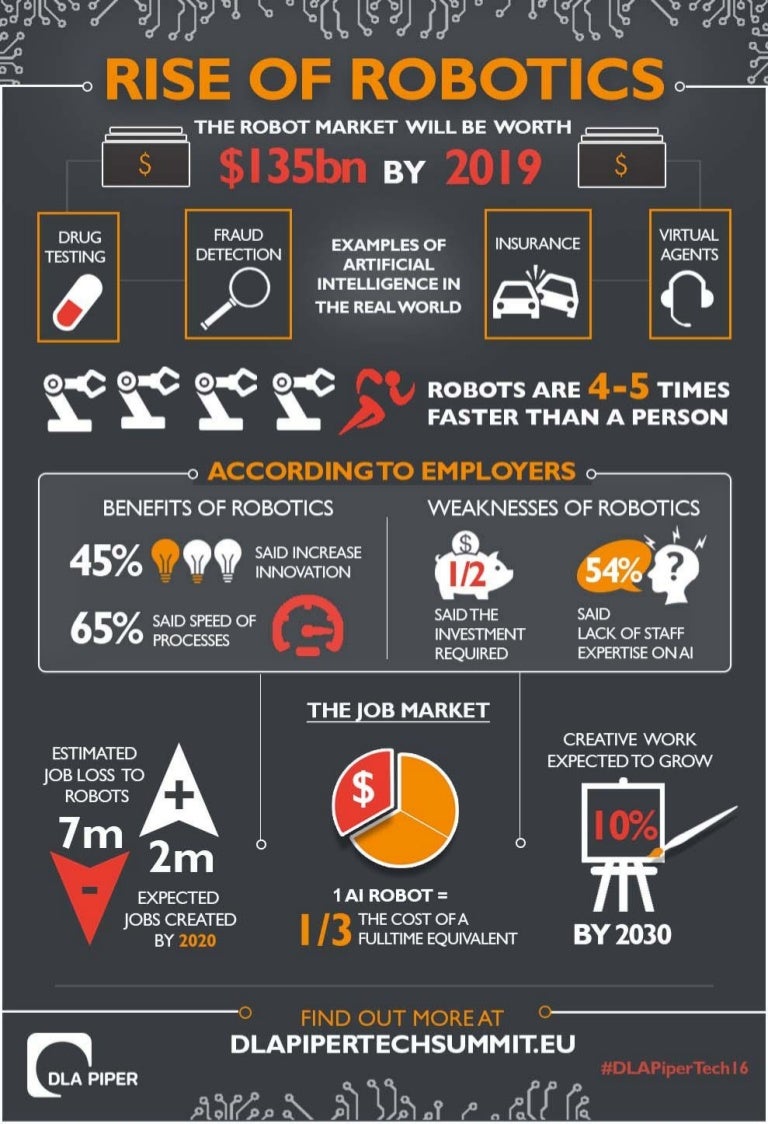 RISE OF ROBOTICS

THE ROBOT MARKET WILL BE WORTH

$ $135bn BY 2019 $

DRUG TESTING

FRAUD DETECTION

EXAMPLES OF ARTIFICIAL INTELLIGENCE IN THE REAL WORLD

INSURANCE

VIRTUAL AGENTS

ROBOTS ARE 4-5 TIMES FASTER THAN A PERSON

ACCORDING TO EMPLOYERS

BENEFITS OF ROBOTICS

45% SAID INCREASE INNOVATION

65% SAID SPEED OF PROCESSES

WEAKNESSES OF ROBOTICS

$ 1/2 SAID THE INVESTMENT REQUIRED

54% ? SAID LACK OF STAFF EXPERTISE ON AI

THE JOB MARKET

ESTIMATED JOB LOSS TO ROBOTS

7m -

+ 2m

EXPECTED JOBS CREATED BY 2020

$

1 AI ROBOT = 1/3 THE COST OF A FULLTIME EQUIVALENT

CREATIVE WORK EXPECTED TO GROW

10%

BY 2030

FIND OUT MORE AT

DLAPIPERTECHSUMMIT.EU

DLA PIPER

#DLAPiperTech16