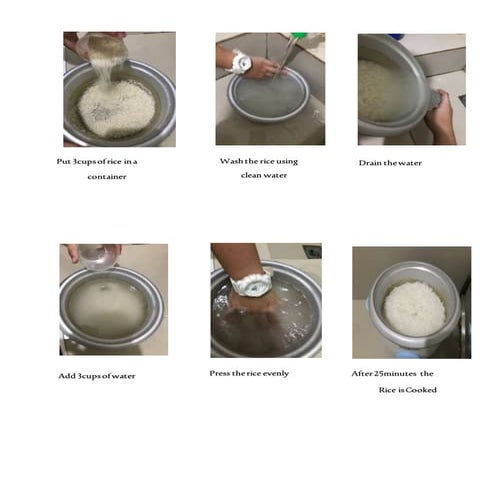 Put 3cups of rice in a container

Wash the rice using clean water

Drain the water

Add 3cups of water

Press the rice evenly

After 25minutes the Rice is Cooked