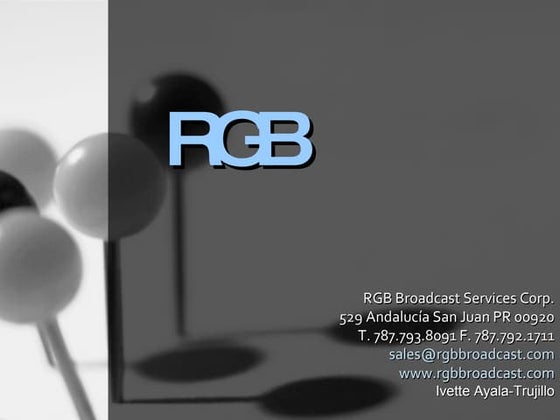 RGB

RGB Broadcast Services Corp.
529 Andalucía San Juan PR 00920
T. 787.793.8091 F. 787.792.1711
sales@rgbbroadcast.com
www.rgbbroadcast.com
Ivette Ayala-Trujillo