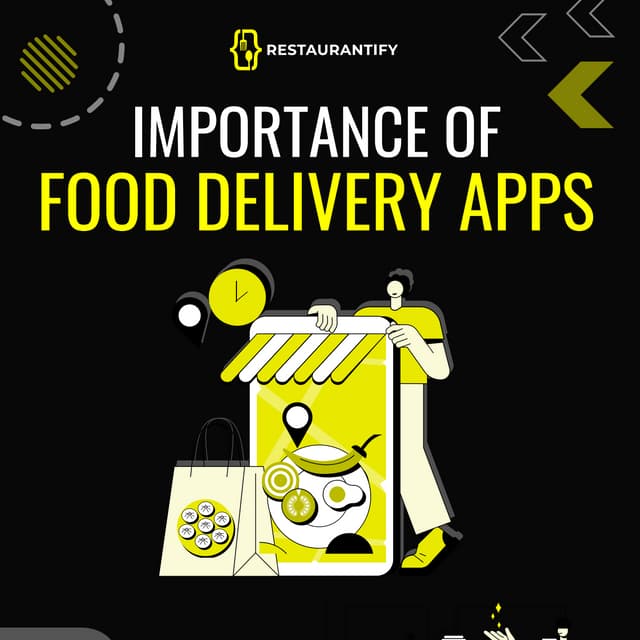 RESTAURANTIFY

IMPORTANCE OF
FOOD DELIVERY APPS