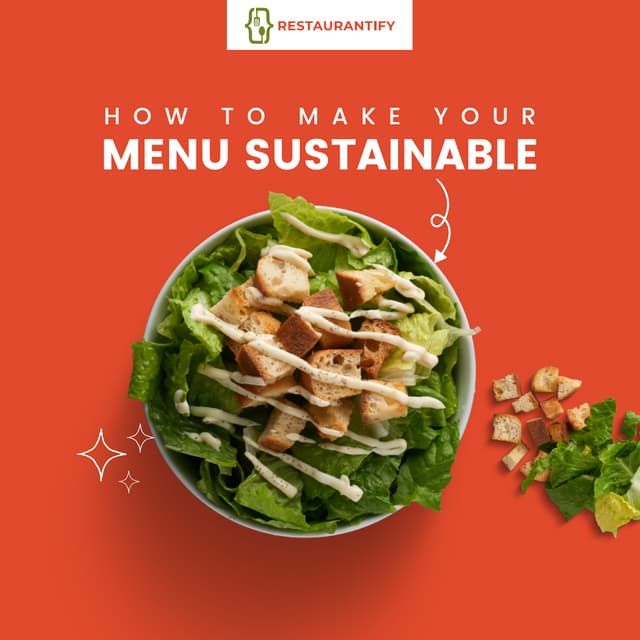 RESTAURANTIFY

HOW TO MAKE YOUR
MENU SUSTAINABLE