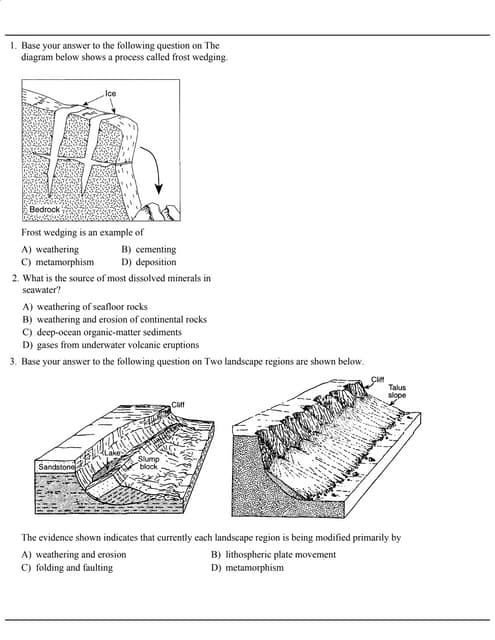 1. Base your answer to the following question on The diagram below shows a process called frost wedging.

Ice

Bedrock

Frost wedging is an example of

A) weathering
B) cementing
C) metamorphism
D) deposition

2. What is the source of most dissolved minerals in seawater?

A) weathering of seafloor rocks
B) weathering and erosion of continental rocks
C) deep-ocean organic-matter sediments
D) gases from underwater volcanic eruptions

3. Base your answer to the following question on Two landscape regions are shown below.

Cliff
Lake
Sandstone
Slump block

Cliff
Talus slope

The evidence shown indicates that currently each landscape region is being modified primarily by

A) weathering and erosion
B) lithospheric plate movement
C) folding and faulting
D) metamorphism