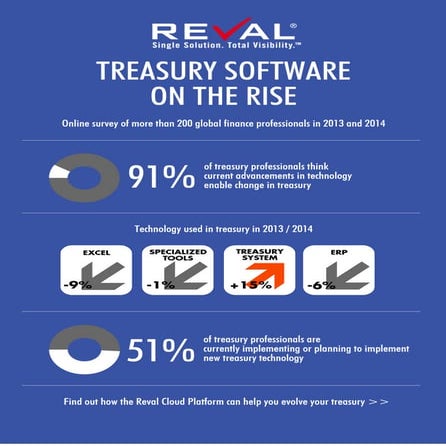 REVAL®
Single Solution. Total Visibility.™

TREASURY SOFTWARE ON THE RISE

Online survey of more than 200 global finance professionals in 2013 and 2014

91% of treasury professionals think current advancements in technology enable change in treasury

Technology used in treasury in 2013 / 2014

EXCEL
-9%

SPECIALIZED TOOLS
-1%

TREASURY SYSTEM
+15%

ERP
-6%

51% of treasury professionals are currently implementing or planning to implement new treasury technology

Find out how the Reval Cloud Platform can help you evolve your treasury >>