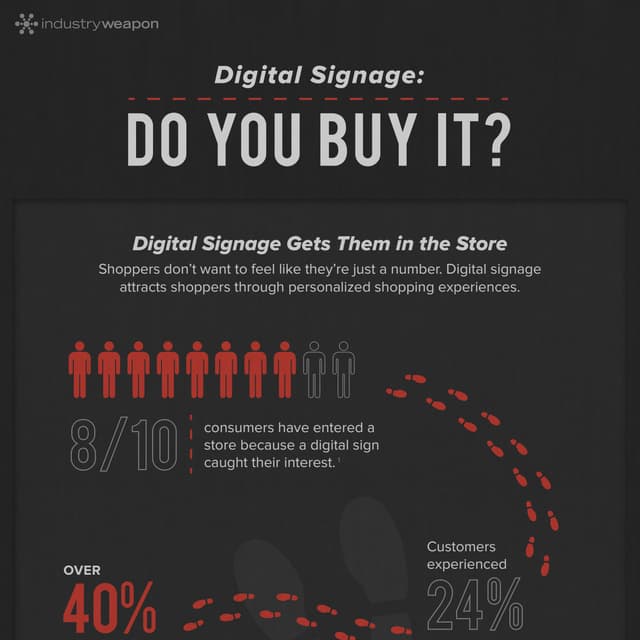 industryweapon

Digital Signage:

DO YOU BUY IT?

Digital Signage Gets Them in the Store

Shoppers don't want to feel like they're just a number. Digital signage attracts shoppers through personalized shopping experiences.

8/10

consumers have entered a store because a digital sign caught their interest. $^1$

OVER

40%

Customers experienced

24%