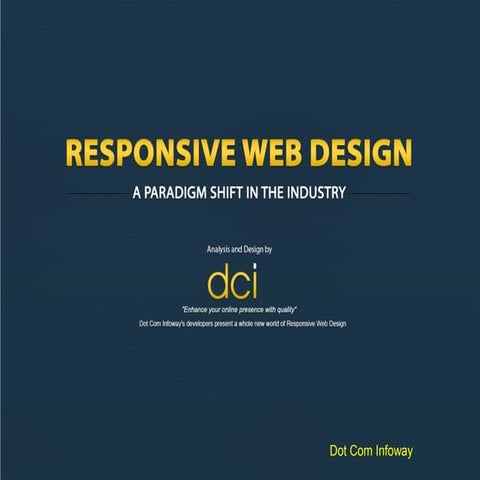 RESPONSIVE WEB DESIGN

A PARADIGM SHIFT IN THE INDUSTRY

Analysis and Design by

dci

"Enhance your online presence with quality"

Dot Com Infoway's developers present a whole new world of Responsive Web Design

Dot Com Infoway