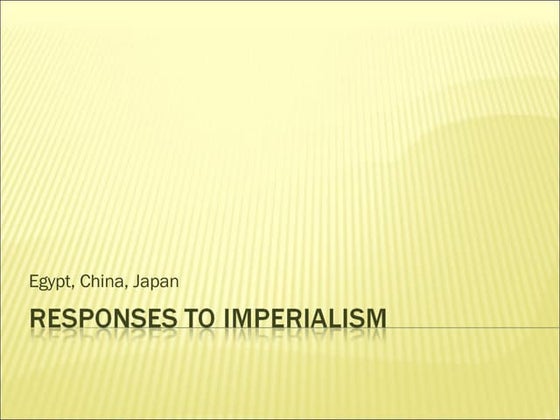 Egypt, China, Japan

RESPONSES TO IMPERIALISM