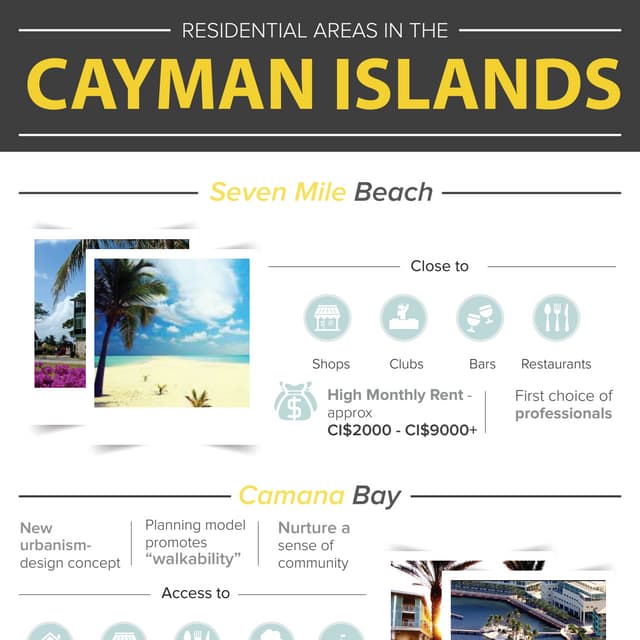 RESIDENTIAL AREAS IN THE

CAYMAN ISLANDS

Seven Mile Beach

Close to

Shops

Clubs

Bars

Restaurants

High Monthly Rent - approx CI$2000 - CI$9000+

First choice of professionals

Camana Bay

New urbanism-design concept

Planning model promotes "walkability"

Nurture a sense of community

Access to