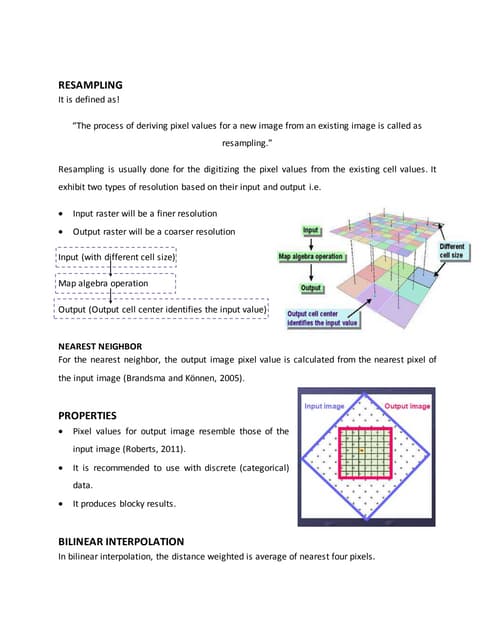 RESAMPLING
It is defined as!

"The process of deriving pixel values for a new image from an existing image is called as resampling."

Resampling is usually done for the digitizing the pixel values from the existing cell values. It exhibit two types of resolution based on their input and output i.e.

• Input raster will be a finer resolution
• Output raster will be a coarser resolution

Input (with different cell size)
Map algebra operation
Output (Output cell center identifies the input value)

Input
Map algebra operation
Output
Different cell size
Output cell center identifies the input value

NEAREST NEIGHBOR
For the nearest neighbor, the output image pixel value is calculated from the nearest pixel of the input image (Brandsma and Können, 2005).

PROPERTIES
• Pixel values for output image resemble those of the input image (Roberts, 2011).
• It is recommended to use with discrete (categorical) data.
• It produces blocky results.

Input image
Output image

BILINEAR INTERPOLATION
In bilinear interpolation, the distance weighted is average of nearest four pixels.