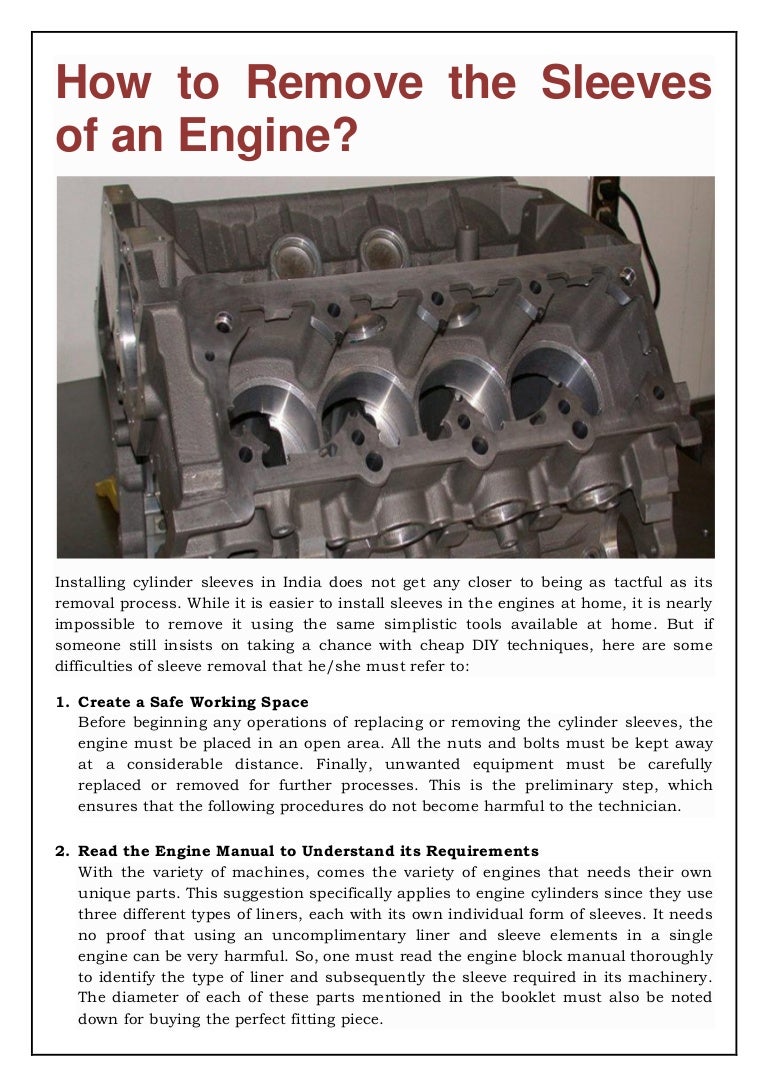 How to Remove the Sleeves of an Engine?

Installing cylinder sleeves in India does not get any closer to being as tactful as its removal process. While it is easier to install sleeves in the engines at home, it is nearly impossible to remove it using the same simplistic tools available at home. But if someone still insists on taking a chance with cheap DIY techniques, here are some difficulties of sleeve removal that he/she must refer to:

1. Create a Safe Working Space
Before beginning any operations of replacing or removing the cylinder sleeves, the engine must be placed in an open area. All the nuts and bolts must be kept away at a considerable distance. Finally, unwanted equipment must be carefully replaced or removed for further processes. This is the preliminary step, which ensures that the following procedures do not become harmful to the technician.

2. Read the Engine Manual to Understand its Requirements
With the variety of machines, comes the variety of engines that needs their own unique parts. This suggestion specifically applies to engine cylinders since they use three different types of liners, each with its own individual form of sleeves. It needs no proof that using an uncomplimentary liner and sleeve elements in a single engine can be very harmful. So, one must read the engine block manual thoroughly to identify the type of liner and subsequently the sleeve required in its machinery. The diameter of each of these parts mentioned in the booklet must also be noted down for buying the perfect fitting piece.