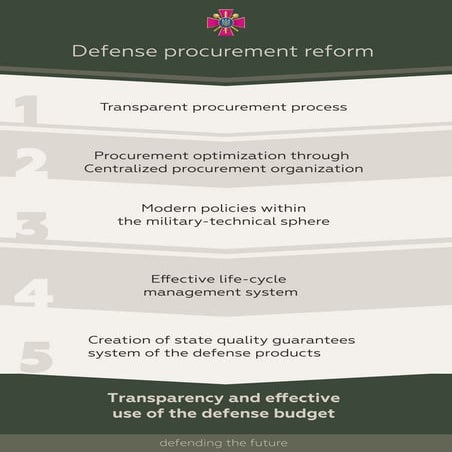 Defense procurement reform

1
Transparent procurement process

2
Procurement optimization through Centralized procurement organization

3
Modern policies within the military-technical sphere

4
Effective life-cycle management system

5
Creation of state quality guarantees system of the defense products

Transparency and effective use of the defense budget

defending the future