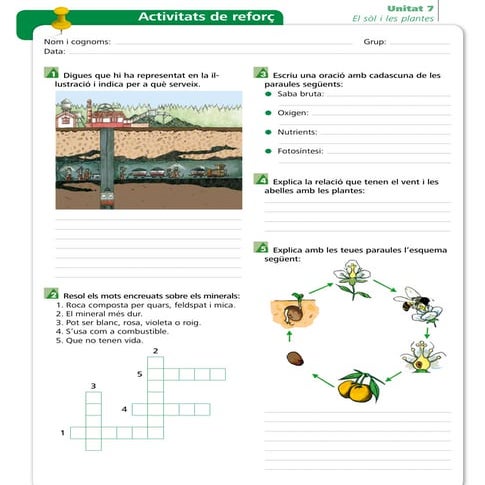 Activitats de reforç

Unitat 7
El sòl i les plantes

Nom i cognoms: Grup:
Data:

1 Digues que hi ha representat en la il·lustració i indica per a què serveix.

2 Resol els mots encreuats sobre els minerals:
1. Roca composta per quars, feldspat i mica.
2. El mineral més dur.
3. Pot ser blanc, rosa, violeta o roig.
4. S'usa com a combustible.
5. Que no tenen vida.

2
5
3
4
1

3 Escriu una oració amb cadascuna de les paraules següents:
Saba bruta:
Oxigen:
Nutrients:
Fotosíntesi:

4 Explica la relació que tenen el vent i les abelles amb les plantes:

5 Explica amb les teues paraules l'esquema següent: