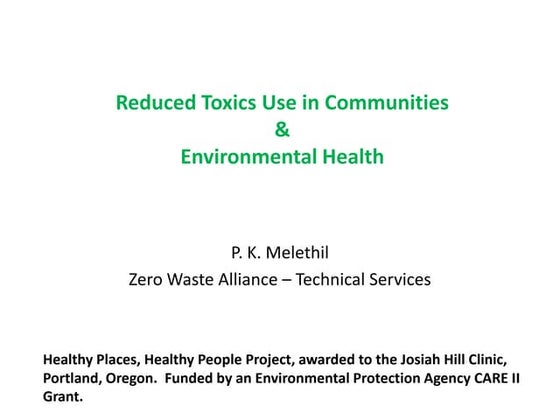 Reduced Toxics Use in Communities
&
Environmental Health

P. K. Melethil
Zero Waste Alliance – Technical Services

Healthy Places, Healthy People Project, awarded to the Josiah Hill Clinic, Portland, Oregon. Funded by an Environmental Protection Agency CARE II Grant.