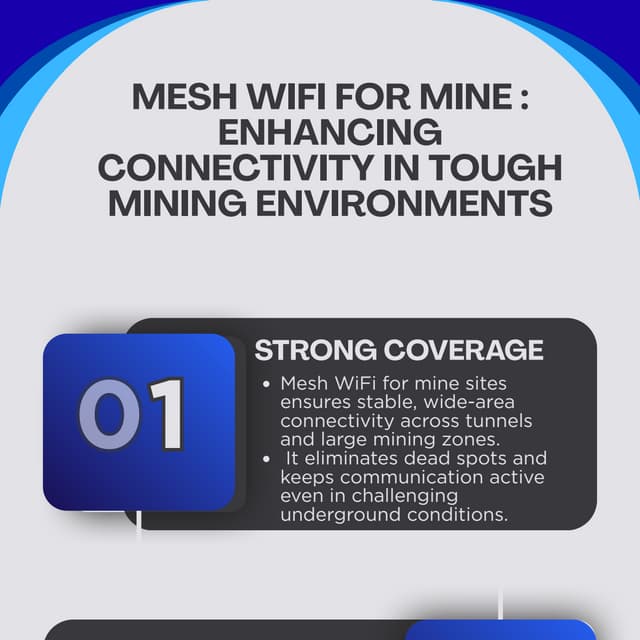 MESH WIFI FOR MINE : ENHANCING CONNECTIVITY IN TOUGH MINING ENVIRONMENTS

01

STRONG COVERAGE

• Mesh WiFi for mine sites ensures stable, wide-area connectivity across tunnels and large mining zones.
• It eliminates dead spots and keeps communication active even in challenging underground conditions.