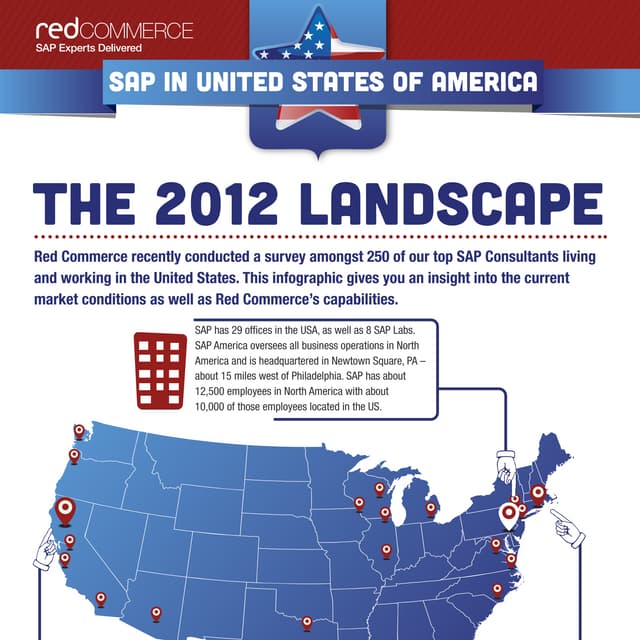 redCOMMERCE
SAP Experts Delivered

SAP IN UNITED STATES OF AMERICA

THE 2012 LANDSCAPE

Red Commerce recently conducted a survey amongst 250 of our top SAP Consultants living and working in the United States. This infographic gives you an insight into the current market conditions as well as Red Commerce's capabilities.

SAP has 29 offices in the USA, as well as 8 SAP Labs. SAP America oversees all business operations in North America and is headquartered in Newtown Square, PA – about 15 miles west of Philadelphia. SAP has about 12,500 employees in North America with about 10,000 of those employees located in the US.