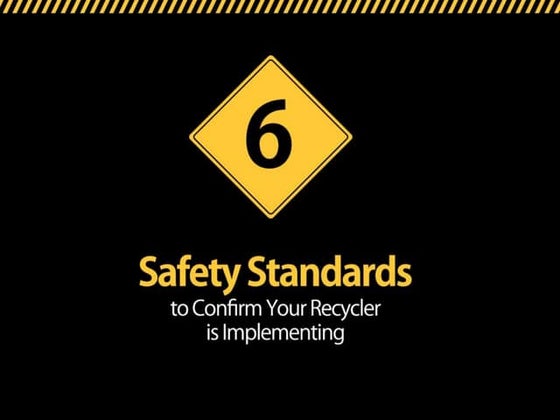 6

Safety Standards

to Confirm Your Recycler is Implementing