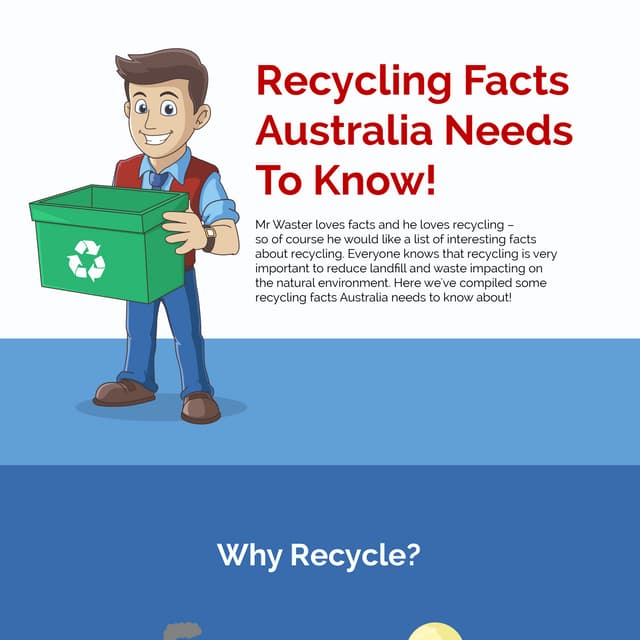 Recycling Facts Australia Needs To Know!

Mr Waster loves facts and he loves recycling – so of course he would like a list of interesting facts about recycling. Everyone knows that recycling is very important to reduce landfill and waste impacting on the natural environment. Here we've compiled some recycling facts Australia needs to know about!

Why Recycle?