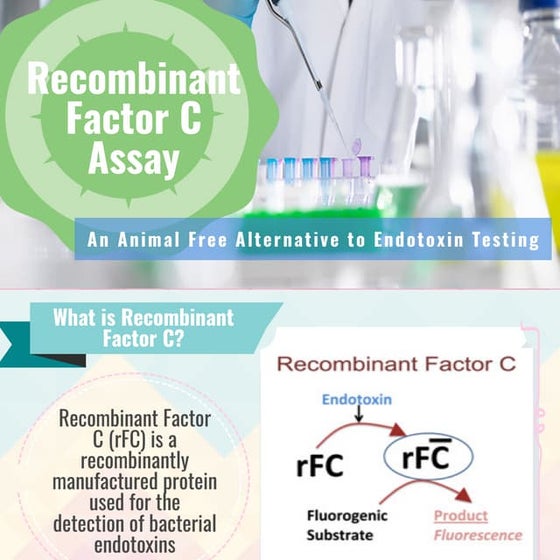 Recombinant Factor C Assay

An Animal Free Alternative to Endotoxin Testing

What is Recombinant Factor C?

Recombinant Factor C (rFC) is a recombinantly manufactured protein used for the detection of bacterial endotoxins

Recombinant Factor C

Endotoxin

rFC

$\overline{rFC}$

Fluorogenic Substrate

Product

Fluorescence