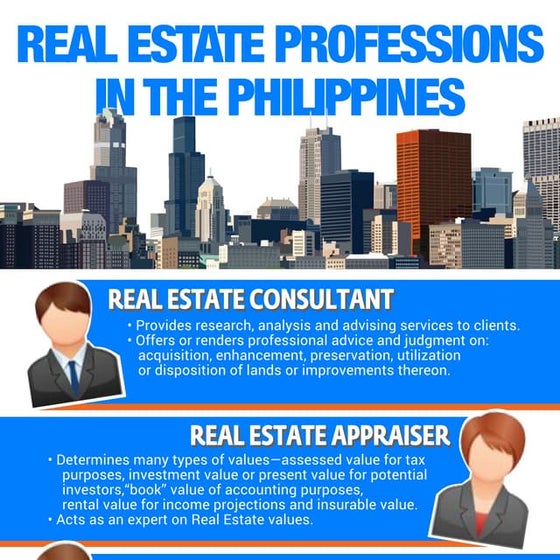 REAL ESTATE PROFESSIONS IN THE PHILIPPINES

REAL ESTATE CONSULTANT

• Provides research, analysis and advising services to clients.
• Offers or renders professional advice and judgment on: acquisition, enhancement, preservation, utilization or disposition of lands or improvements thereon.

REAL ESTATE APPRAISER

• Determines many types of values—assessed value for tax purposes, investment value or present value for potential investors,"book" value of accounting purposes, rental value for income projections and insurable value.
• Acts as an expert on Real Estate values.