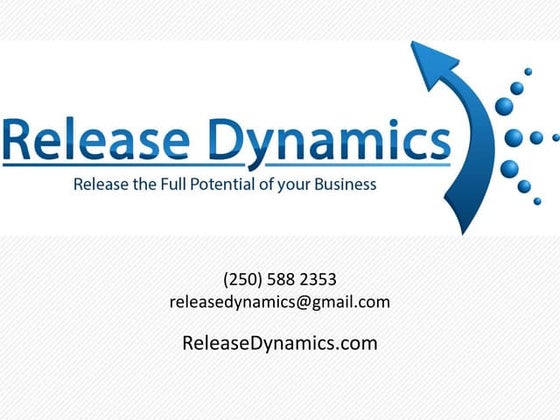 Release Dynamics

Release the Full Potential of your Business

(250) 588 2353
releasedynamics@gmail.com

ReleaseDynamics.com