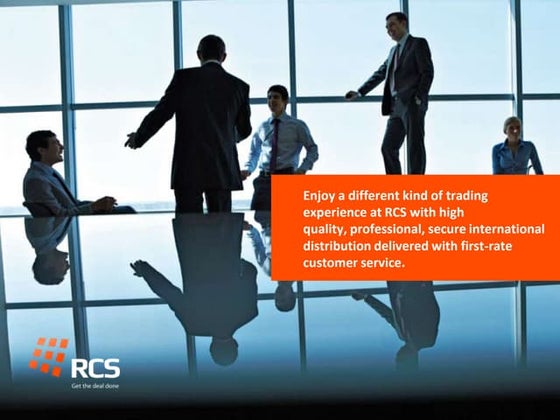 Enjoy a different kind of trading experience at RCS with high quality, professional, secure international distribution delivered with first-rate customer service.

RCS
Get the deal done