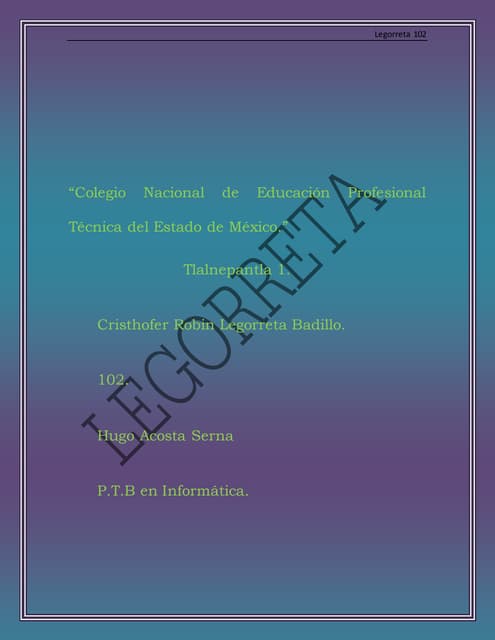 Legorreta 102

“Colegio Nacional de Educación Profesional Técnica del Estado de México.”

Tlalnepantla 1.

Cristhofer Robin Legorreta Badillo.

102.

Hugo Acosta Serna

P.T.B en Informática.

LEGORRETA