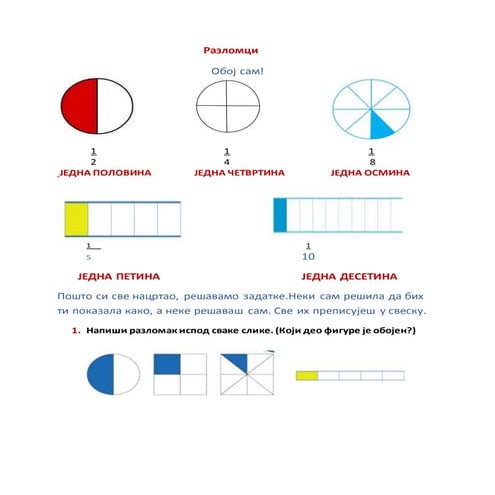 Разломци

Обој сам!

$\frac{1}{2}$
ЈЕДНА ПОЛОВИНА

$\frac{1}{4}$
ЈЕДНА ЧЕТВРТИНА

$\frac{1}{8}$
ЈЕДНА ОСМИНА

$\frac{1}{5}$
ЈЕДНА ПЕТИНА

$\frac{1}{10}$
ЈЕДНА ДЕСЕТИНА

Пошто си све нацртао, решавамо задатке.Неки сам решила да бих ти показала како, а неке решаваш сам. Све их преписујеш у свеску.

1. Напиши разломак испод сваке слике. (Који део фигуре је обојен?)