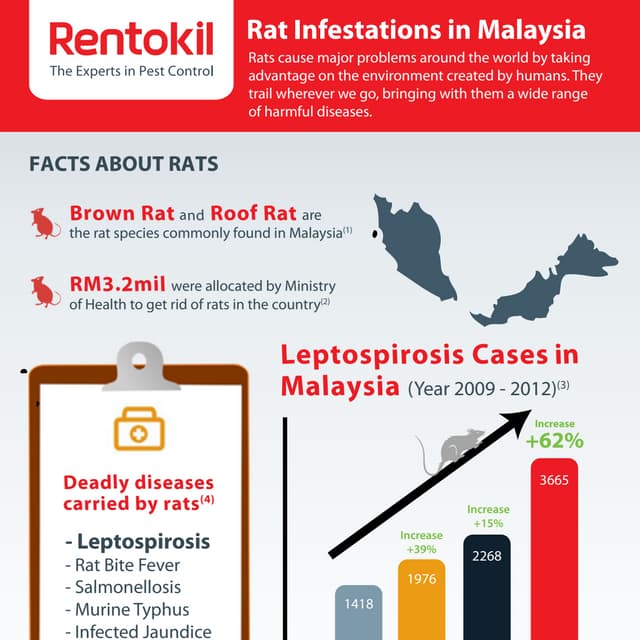 Rentokil
The Experts in Pest Control

Rat Infestations in Malaysia

Rats cause major problems around the world by taking advantage on the environment created by humans. They trail wherever we go, bringing with them a wide range of harmful diseases.

FACTS ABOUT RATS

Brown Rat and Roof Rat are the rat species commonly found in Malaysia$^{(1)}$

RM3.2mil were allocated by Ministry of Health to get rid of rats in the country$^{(2)}$

Deadly diseases carried by rats$^{(4)}$

- Leptospirosis
- Rat Bite Fever
- Salmonellosis
- Murine Typhus
- Infected Jaundice

Leptospirosis Cases in Malaysia (Year 2009 - 2012)$^{(3)}$

1418

Increase +39%
1976

Increase +15%
2268

Increase +62%
3665