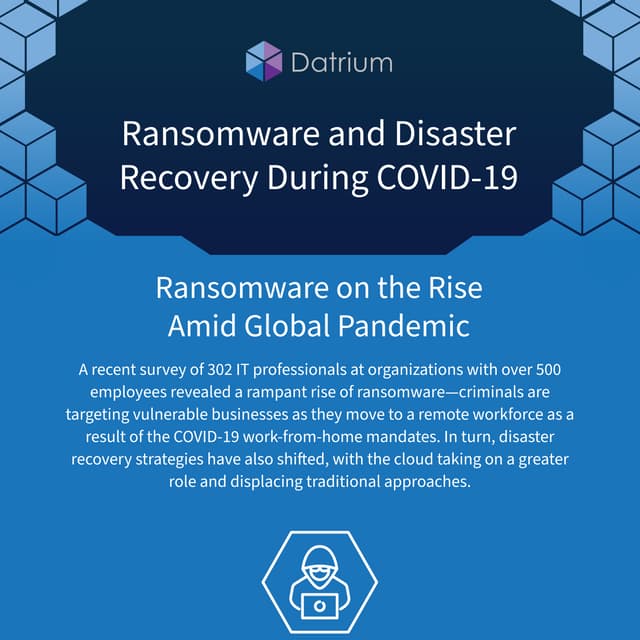 Datrium

Ransomware and Disaster Recovery During COVID-19

Ransomware on the Rise Amid Global Pandemic

A recent survey of 302 IT professionals at organizations with over 500 employees revealed a rampant rise of ransomware—criminals are targeting vulnerable businesses as they move to a remote workforce as a result of the COVID-19 work-from-home mandates. In turn, disaster recovery strategies have also shifted, with the cloud taking on a greater role and displacing traditional approaches.