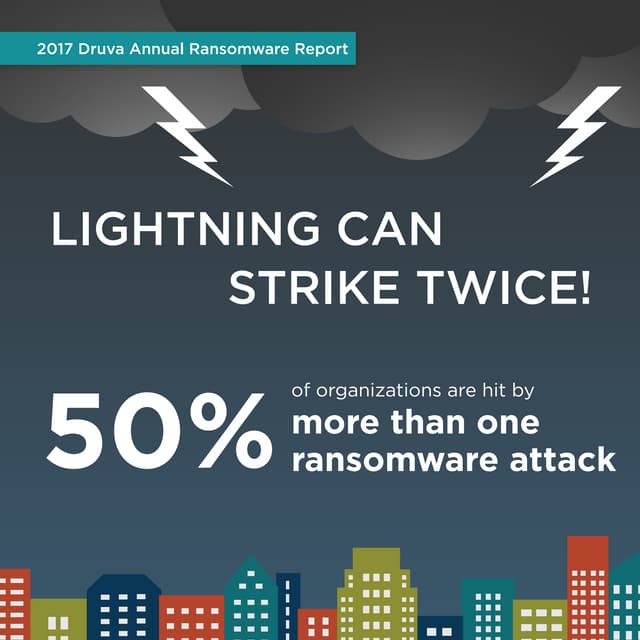 2017 Druva Annual Ransomware Report

LIGHTNING CAN STRIKE TWICE!

50% of organizations are hit by more than one ransomware attack