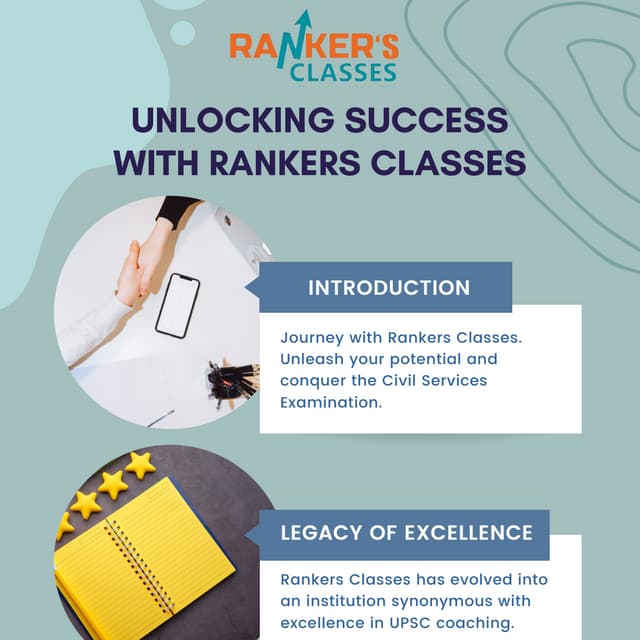 RANKER'S
CLASSES

UNLOCKING SUCCESS WITH RANKERS CLASSES

INTRODUCTION

Journey with Rankers Classes. Unleash your potential and conquer the Civil Services Examination.

LEGACY OF EXCELLENCE

Rankers Classes has evolved into an institution synonymous with excellence in UPSC coaching.