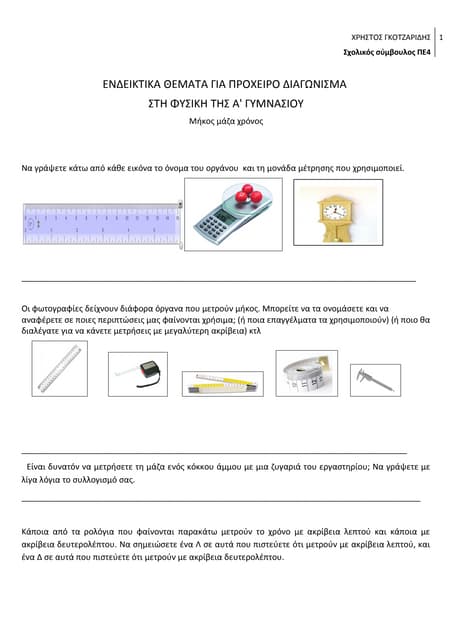 ΧΡΗΣΤΟΣ ΓΚΟΤΖΑΡΙΔΗΣ 1
Σχολικός σύμβουλος ΠΕ4

ΕΝΔΕΙΚΤΙΚΑ ΘΕΜΑΤΑ ΓΙΑ ΠΡΟΧΕΙΡΟ ΔΙΑΓΩΝΙΣΜΑ
ΣΤΗ ΦΥΣΙΚΗ ΤΗΣ Α' ΓΥΜΝΑΣΙΟΥ
Μήκος μάζα χρόνος

Να γράψετε κάτω από κάθε εικόνα το όνομα του οργάνου και τη μονάδα μέτρησης που χρησιμοποιεί.

Οι φωτογραφίες δείχνουν διάφορα όργανα που μετρούν μήκος. Μπορείτε να τα ονομάσετε και να αναφέρετε σε ποιες περιπτώσεις μας φαίνονται χρήσιμα; (ή ποια επαγγέλματα τα χρησιμοποιούν) (ή ποιο θα διαλέγατε για να κάνετε μετρήσεις με μεγαλύτερη ακρίβεια) κτλ

Είναι δυνατόν να μετρήσετε τη μάζα ενός κόκκου άμμου με μια ζυγαριά του εργαστηρίου; Να γράψετε με λίγα λόγια το συλλογισμό σας.

Κάποια από τα ρολόγια που φαίνονται παρακάτω μετρούν το χρόνο με ακρίβεια λεπτού και κάποια με ακρίβεια δευτερολέπτου. Να σημειώσετε ένα Λ σε αυτά που πιστεύετε ότι μετρούν με ακρίβεια λεπτού, και ένα Δ σε αυτά που πιστεύετε ότι μετρούν με ακρίβεια δευτερολέπτου.