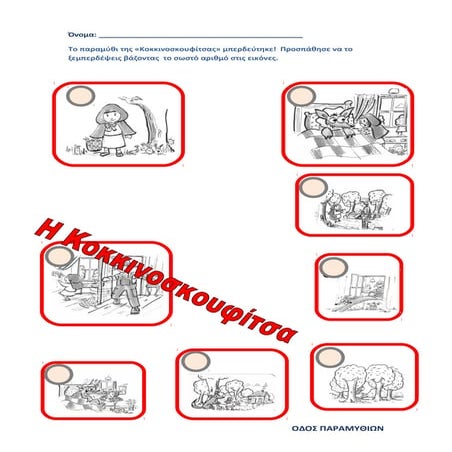 Όνομα: ___________________________________________

Το παραμύθι της «Κοκκινοσκουφίτσας» μπερδεύτηκε! Προσπάθησε να το ξεμπερδέψεις βάζοντας το σωστό αριθμό στις εικόνες.

Η Κοκκινοσκουφίτσα

ΟΔΟΣ ΠΑΡΑΜΥΘΙΩΝ