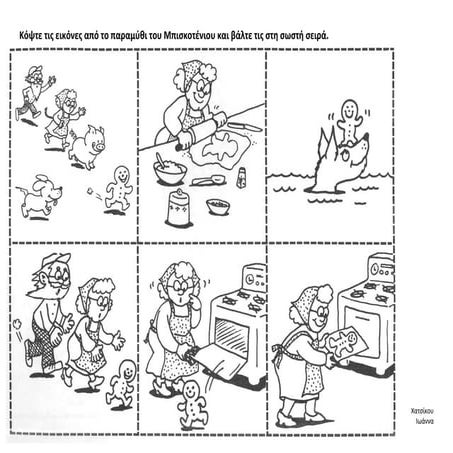 Κόψτε τις εικόνες από το παραμύθι του Μπισκοτένιου και βάλτε τις στη σωστή σειρά.

Χατσίκου
Ιωάννα