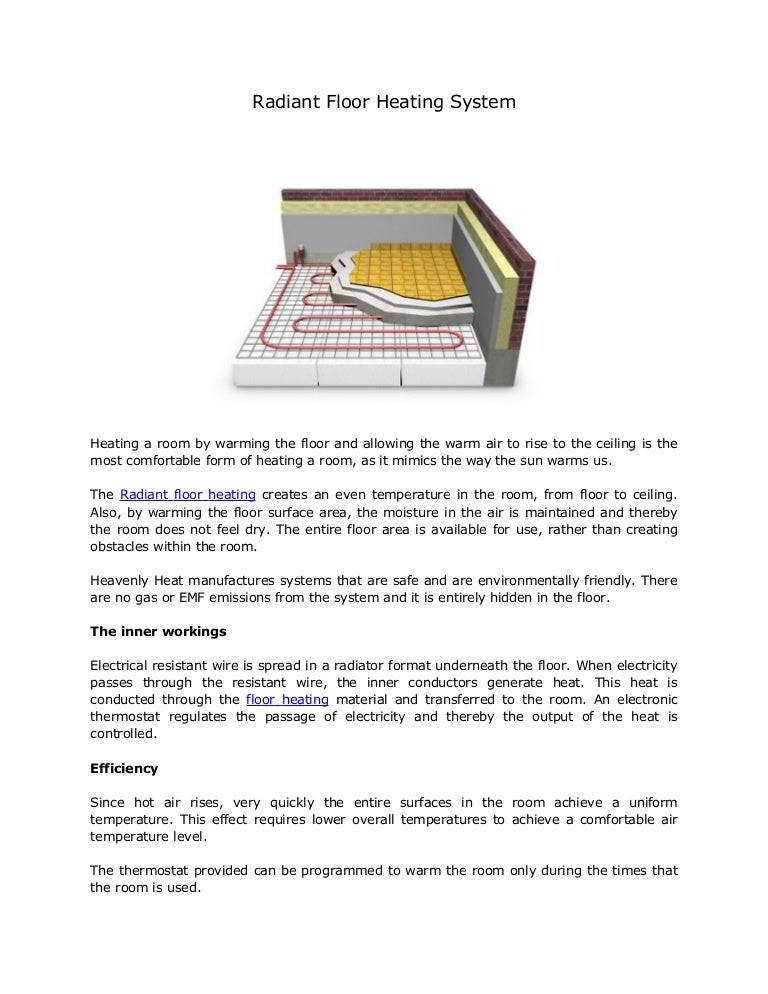 Radiant Floor Heating System

Heating a room by warming the floor and allowing the warm air to rise to the ceiling is the most comfortable form of heating a room, as it mimics the way the sun warms us.

The Radiant floor heating creates an even temperature in the room, from floor to ceiling. Also, by warming the floor surface area, the moisture in the air is maintained and thereby the room does not feel dry. The entire floor area is available for use, rather than creating obstacles within the room.

Heavenly Heat manufactures systems that are safe and are environmentally friendly. There are no gas or EMF emissions from the system and it is entirely hidden in the floor.

The inner workings

Electrical resistant wire is spread in a radiator format underneath the floor. When electricity passes through the resistant wire, the inner conductors generate heat. This heat is conducted through the floor heating material and transferred to the room. An electronic thermostat regulates the passage of electricity and thereby the output of the heat is controlled.

Efficiency

Since hot air rises, very quickly the entire surfaces in the room achieve a uniform temperature. This effect requires lower overall temperatures to achieve a comfortable air temperature level.

The thermostat provided can be programmed to warm the room only during the times that the room is used.