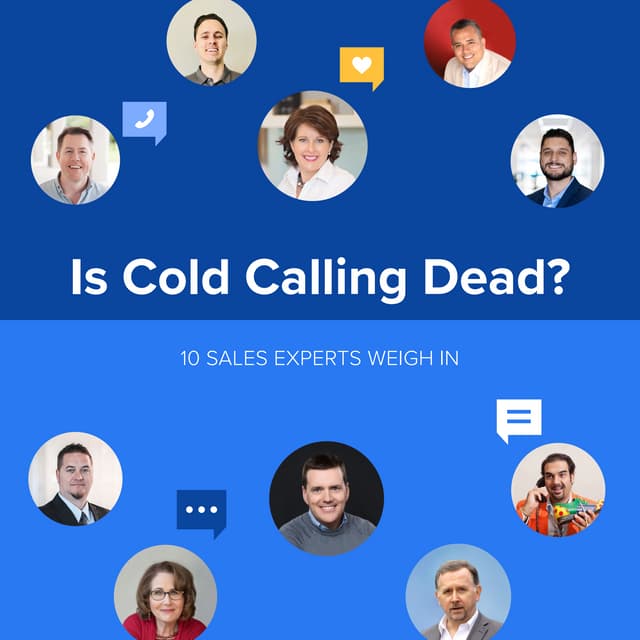 Is Cold Calling Dead?

10 SALES EXPERTS WEIGH IN