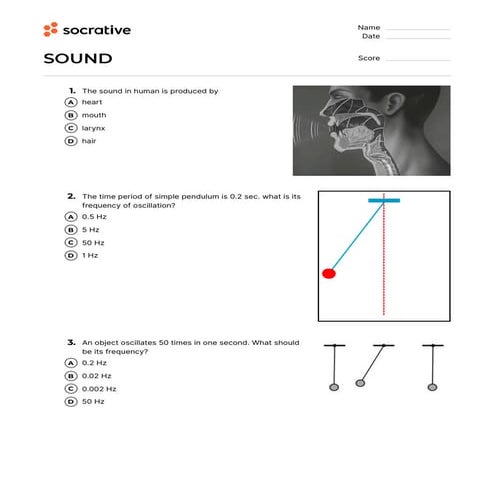 socrative

Name
Date

SOUND

Score

1. The sound in human is produced by
A heart
B mouth
C larynx
D hair

2. The time period of simple pendulum is 0.2 sec. what is its frequency of oscillation?
A 0.5 Hz
B 5 Hz
C 50 Hz
D 1 Hz

3. An object oscillates 50 times in one second. What should be its frequency?
A 0.2 Hz
B 0.02 Hz
C 0.002 Hz
D 50 Hz