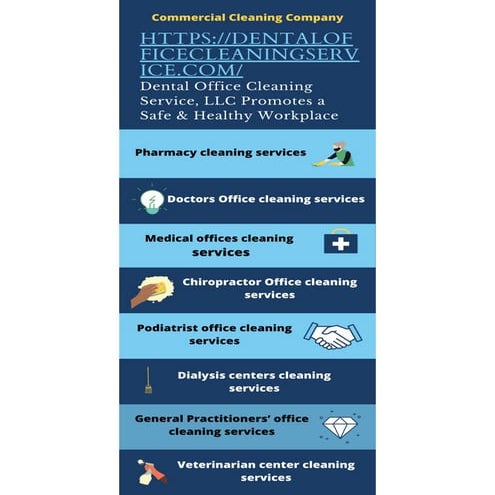 Commercial Cleaning Company

HTTPS://DENTALOFFICECLEANINGSERVICE.COM/
Dental Office Cleaning Service, LLC Promotes a Safe & Healthy Workplace

Pharmacy cleaning services

Doctors Office cleaning services

Medical offices cleaning services

Chiropractor Office cleaning services

Podiatrist office cleaning services

Dialysis centers cleaning services

General Practitioners' office cleaning services

Veterinarian center cleaning services