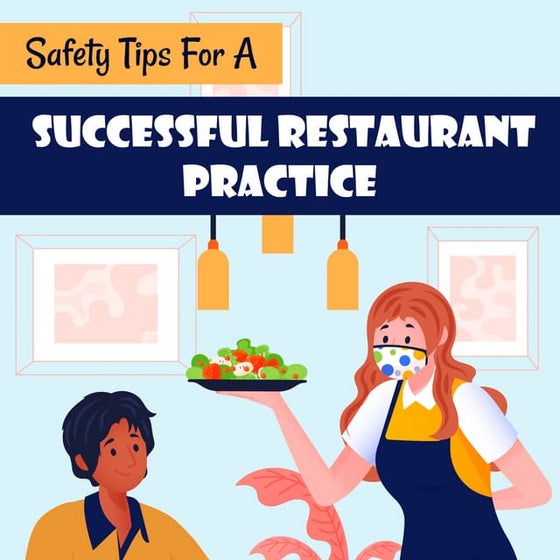 Safety Tips For A

SUCCESSFUL RESTAURANT PRACTICE