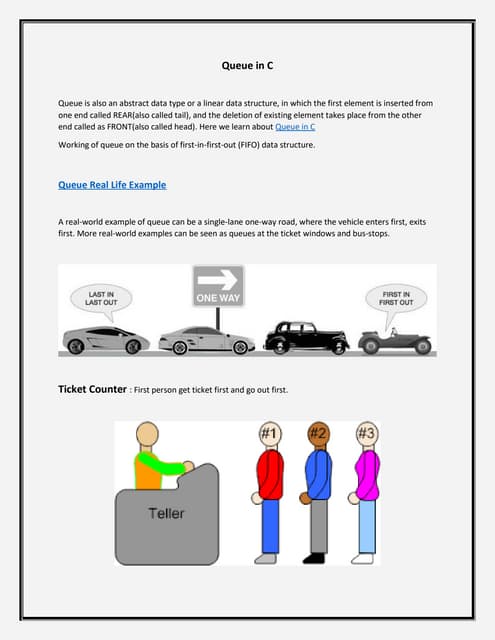 Queue in C

Queue is also an abstract data type or a linear data structure, in which the first element is inserted from one end called REAR(also called tail), and the deletion of existing element takes place from the other end called as FRONT(also called head). Here we learn about Queue in C

Working of queue on the basis of first-in-first-out (FIFO) data structure.

Queue Real Life Example

A real-world example of queue can be a single-lane one-way road, where the vehicle enters first, exits first. More real-world examples can be seen as queues at the ticket windows and bus-stops.

LAST IN LAST OUT

ONE WAY

FIRST IN FIRST OUT

Ticket Counter : First person get ticket first and go out first.

Teller

#1

#2

#3