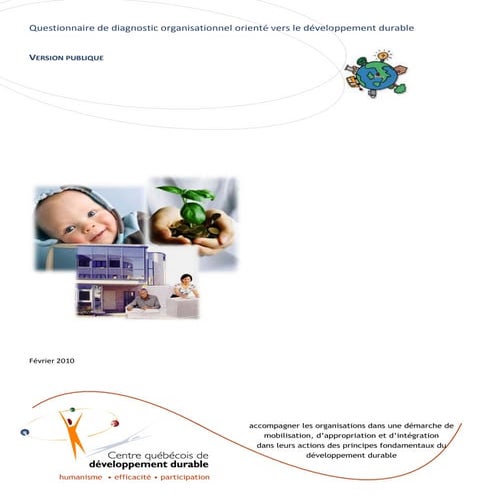 Questionnaire de diagnostic organisationnel orienté vers le développement durable

VERSION PUBLIQUE

Février 2010

Centre québécois de développement durable
humanisme • efficacité • participation

accompagner les organisations dans une démarche de mobilisation, d'appropriation et d'intégration dans leurs actions des principes fondamentaux du développement durable